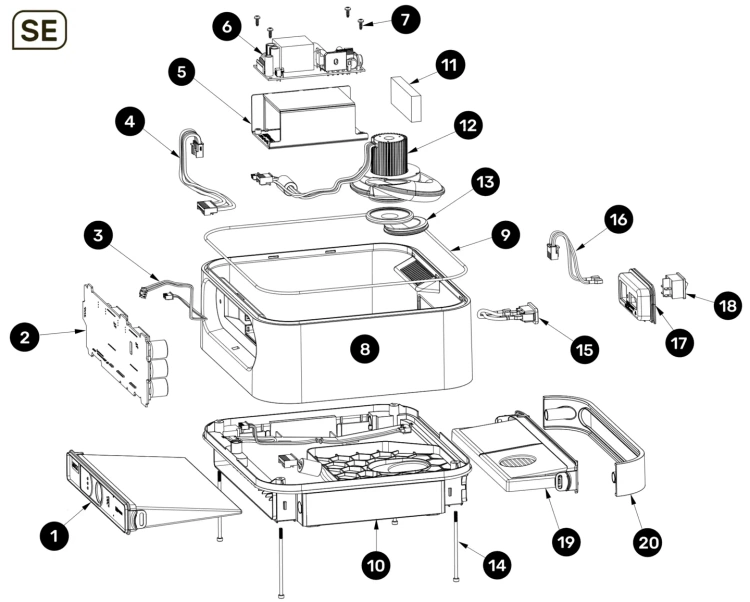 SE

6
7
5
11
4
12
13
3
9
16
2
8
15
17
18
1
10
14
19
20